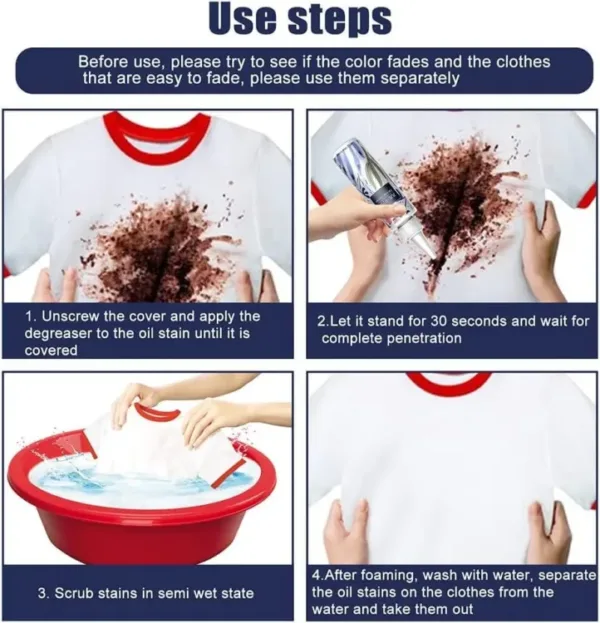 Use steps

Before use, please try to see if the color fades and the clothes that are easy to fade, please use them separately

1. Unscrew the cover and apply the degreaser to the oil stain until it is covered

2.Let it stand for 30 seconds and wait for complete penetration

3. Scrub stains in semi wet state

4.After foaming, wash with water, separate the oil stains on the clothes from the water and take them out