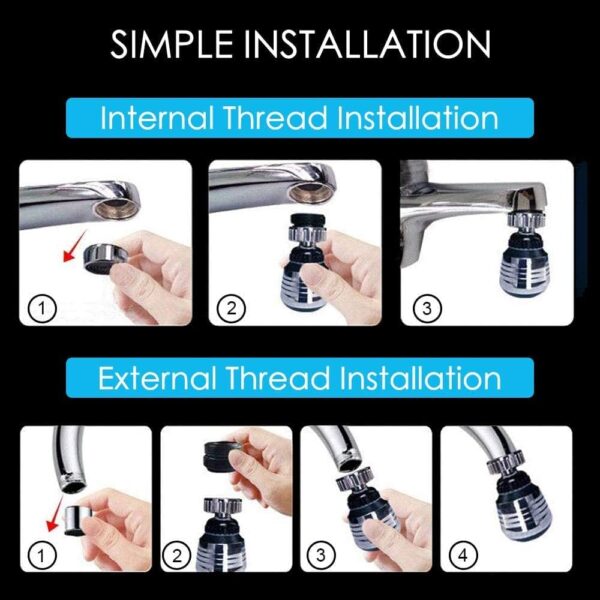 SIMPLE INSTALLATION

Internal Thread Installation

1

2

3

External Thread Installation

1

2

3

4