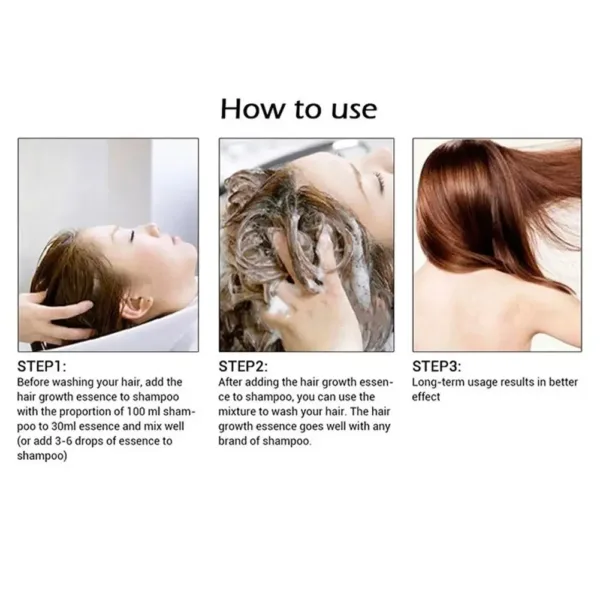 How to use

STEP1:
Before washing your hair, add the hair growth essence to shampoo with the proportion of 100 ml shampoo to 30ml essence and mix well (or add 3-6 drops of essence to shampoo)

STEP2:
After adding the hair growth essence to shampoo, you can use the mixture to wash your hair. The hair growth essence goes well with any brand of shampoo.

STEP3:
Long-term usage results in better effect